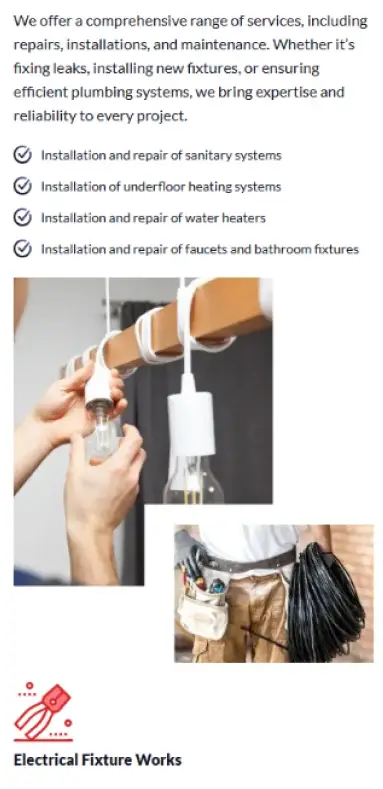 We offer a comprehensive range of services, including repairs, installations, and maintenance. Whether it's fixing leaks, installing new fixtures, or ensuring efficient plumbing systems, we bring expertise and reliability to every project.

Installation and repair of sanitary systems

Installation of underfloor heating systems

Installation and repair of water heaters

Installation and repair of faucets and bathroom fixtures

Electrical Fixture Works